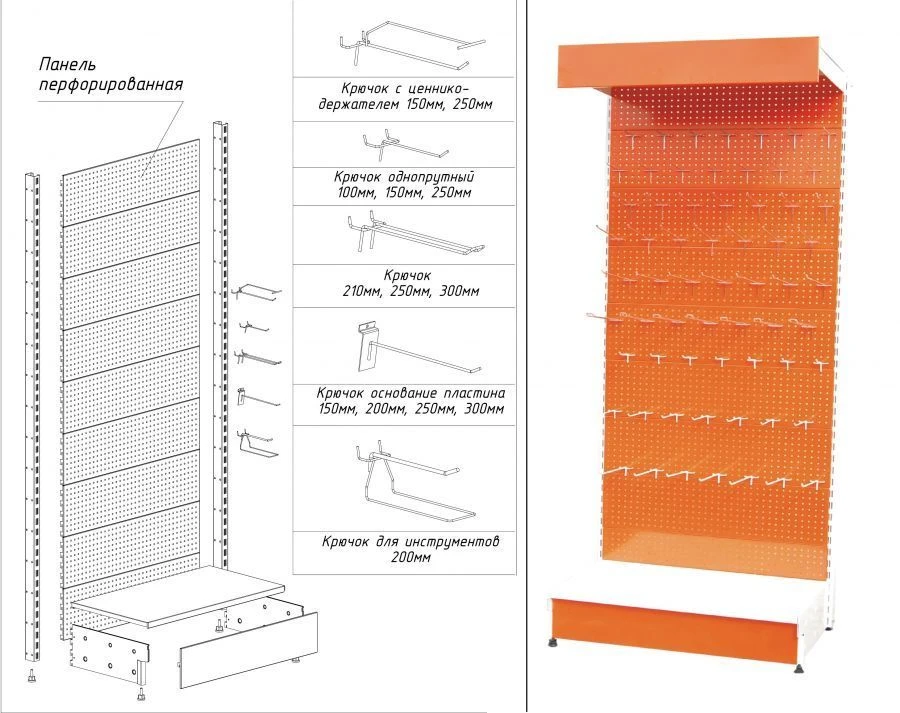 Панель перфорированная

Крючок с ценникодержателем 150мм, 250мм

Крючок однопрутный 100мм, 150мм, 250мм

Крючок 210мм, 250мм, 300мм

Крючок основание пластина 150мм, 200мм, 250мм, 300мм

Крючок для инструментов 200мм