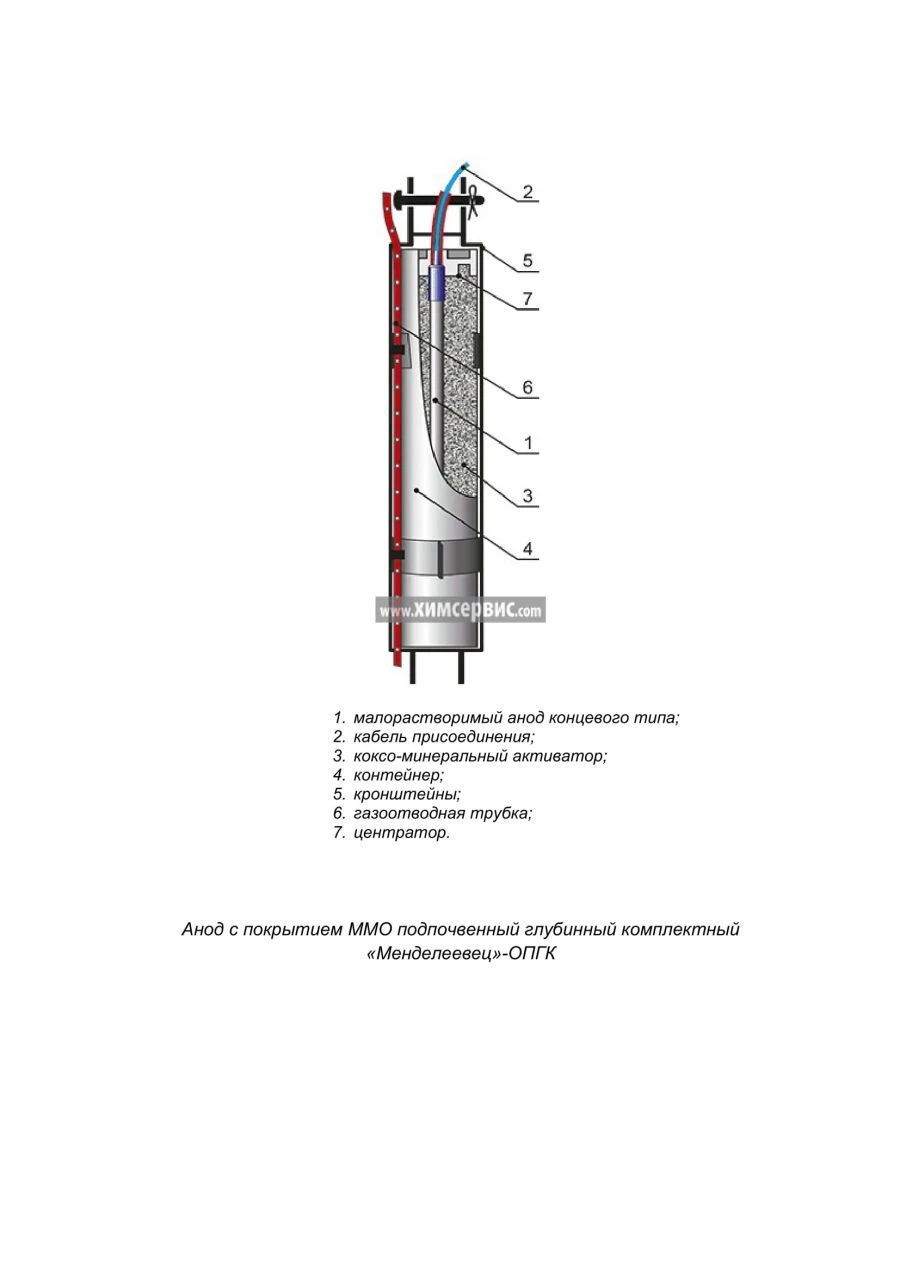 2
5
7
6
1
3
4

www.ХИМСЕРВИС.com

1. малорастворимый анод концевого типа;
2. кабель присоединения;
3. коксо-минеральный активатор;
4. контейнер;
5. кронштейны;
6. газоотводная трубка;
7. центратор.

Анод с покрытием ММО подпочвенный глубинный комплектный «Менделеевец»-ОПГК