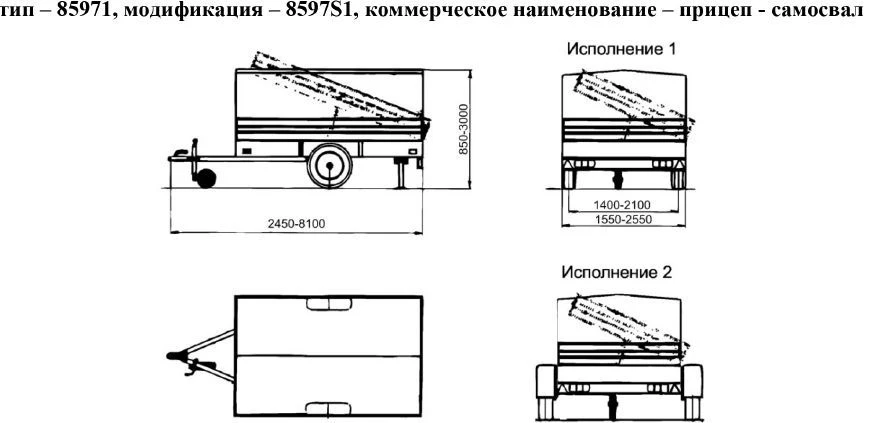 тип – 85971, модификация – 8597S1, коммерческое наименование – прицеп - самосвал

Исполнение 1

850-3000

2450-8100

1400-2100
1550-2550

Исполнение 2