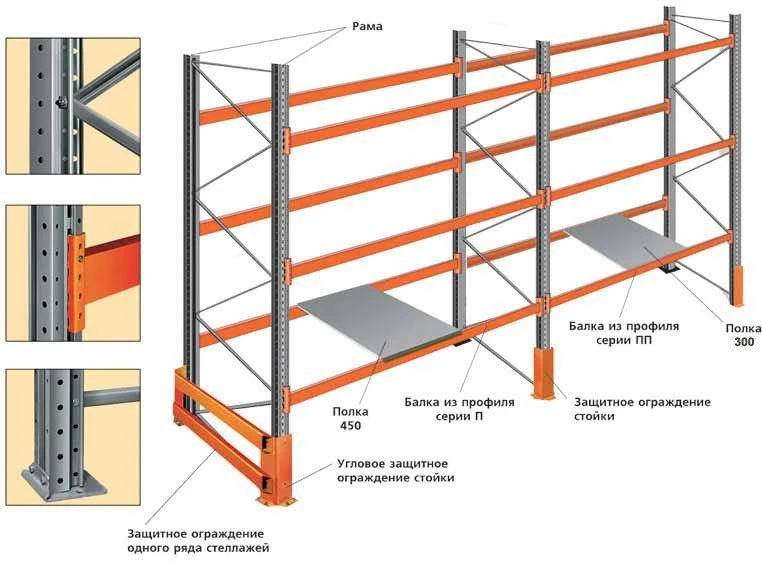 Рама

Балка из профиля серии ПП

Полка 300

Полка 450

Балка из профиля серии П

Защитное ограждение стойки

Угловое защитное ограждение стойки

Защитное ограждение одного ряда стеллажей