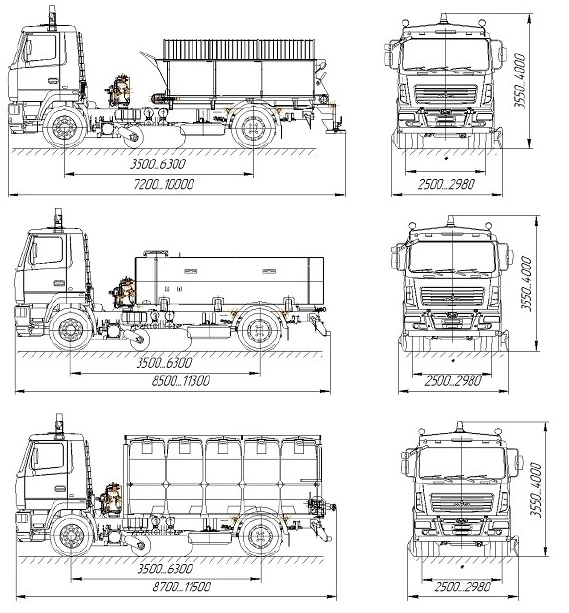 3500...6300
7200...10000
3550...4000
2500...2980
3500...6300
8500...11300
3550...4000
2500...2980
3500...6300
8700...11500
3550...4000
2500...2980