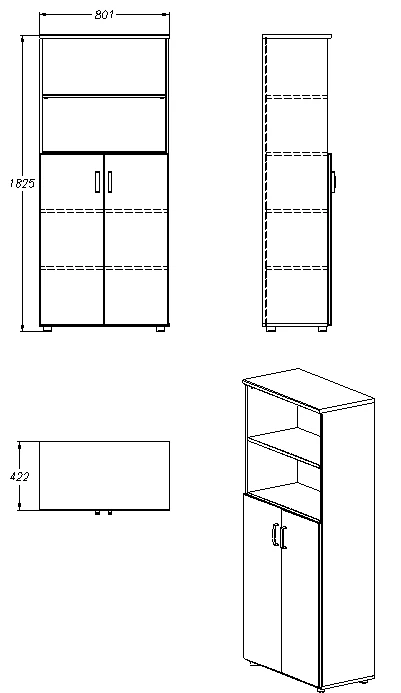 801

1825

422