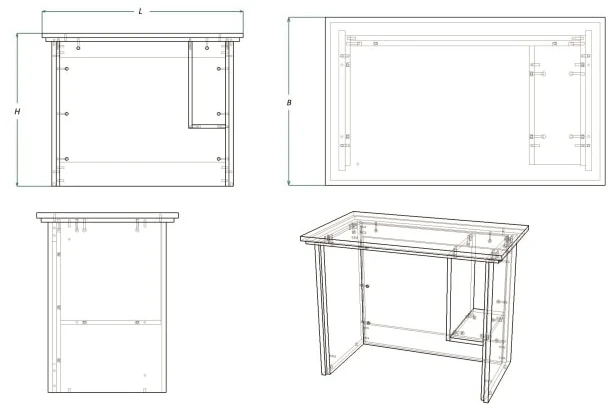 L
H
B