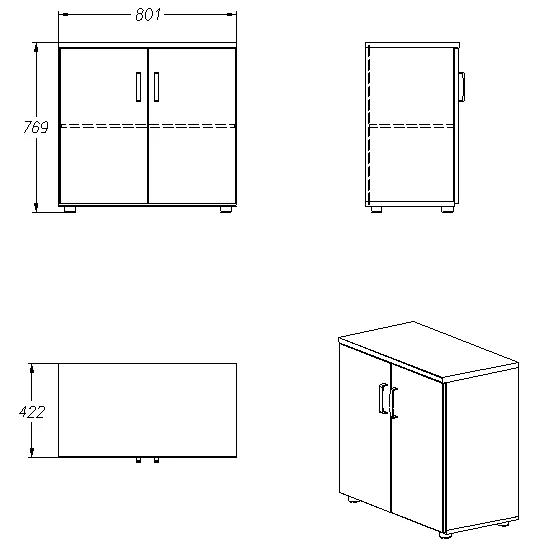 801

769

422