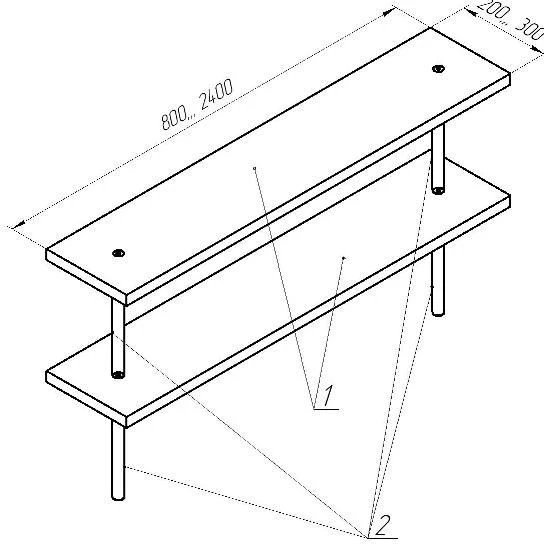 800... 2400

200... 300

1

2