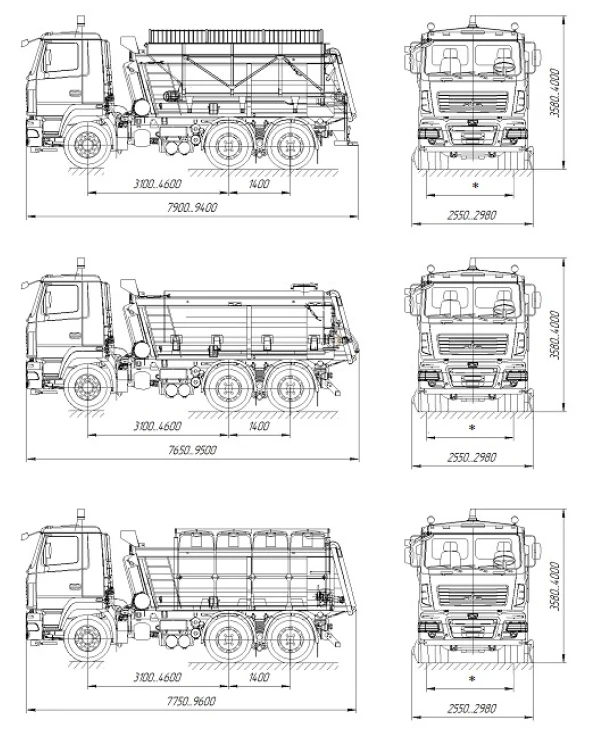 3100...4600
1400
7900...9400
3580...4000
*
2550...2980

3100...4600
1400
7650...9500
3580...4000
*
2550...2980

3100...4600
1400
7750...9600
3580...4000
*
2550...2980