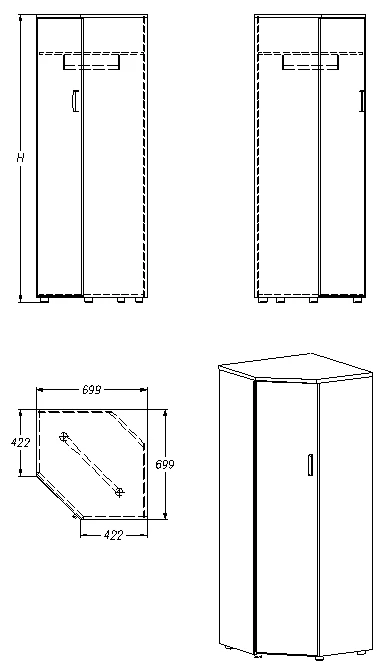 H

699

422

699

422