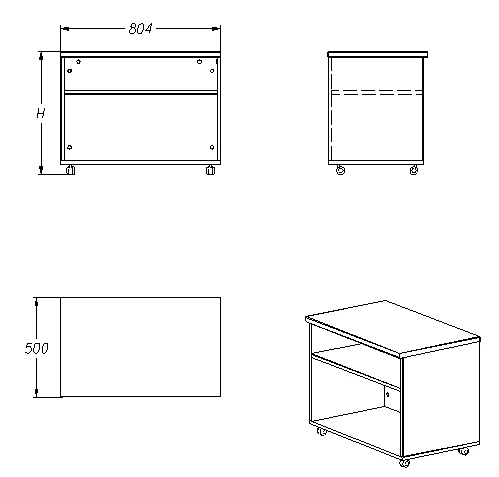 804
H
500