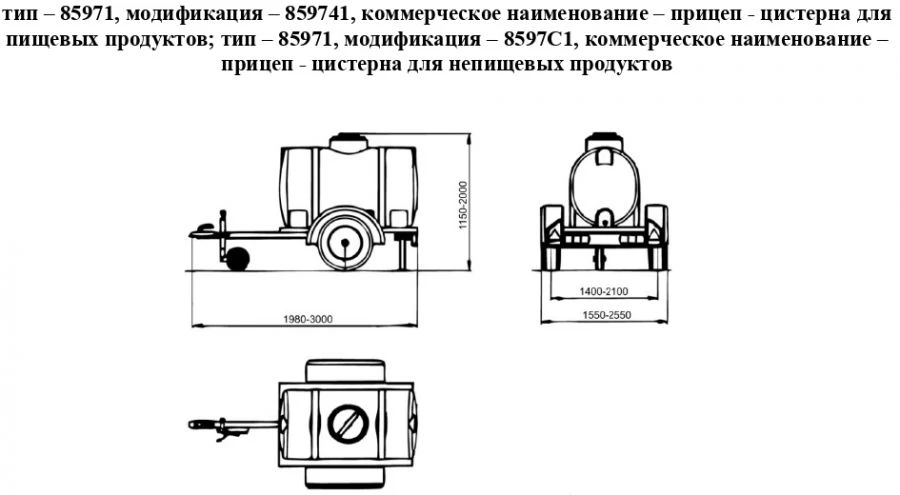 тип – 85971, модификация – 859741, коммерческое наименование – прицеп - цистерна для пищевых продуктов; тип – 85971, модификация – 8597С1, коммерческое наименование – прицеп - цистерна для непищевых продуктов

1150-2000

1980-3000

1400-2100

1550-2550