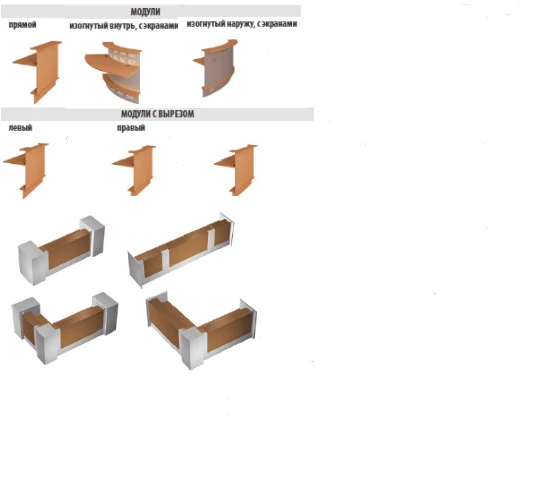 МОДУЛИ

прямой

изогнутый внутрь, с экранами

изогнутый наружу, с экранами

МОДУЛИ С ВЫРЕЗОМ

левый

правый