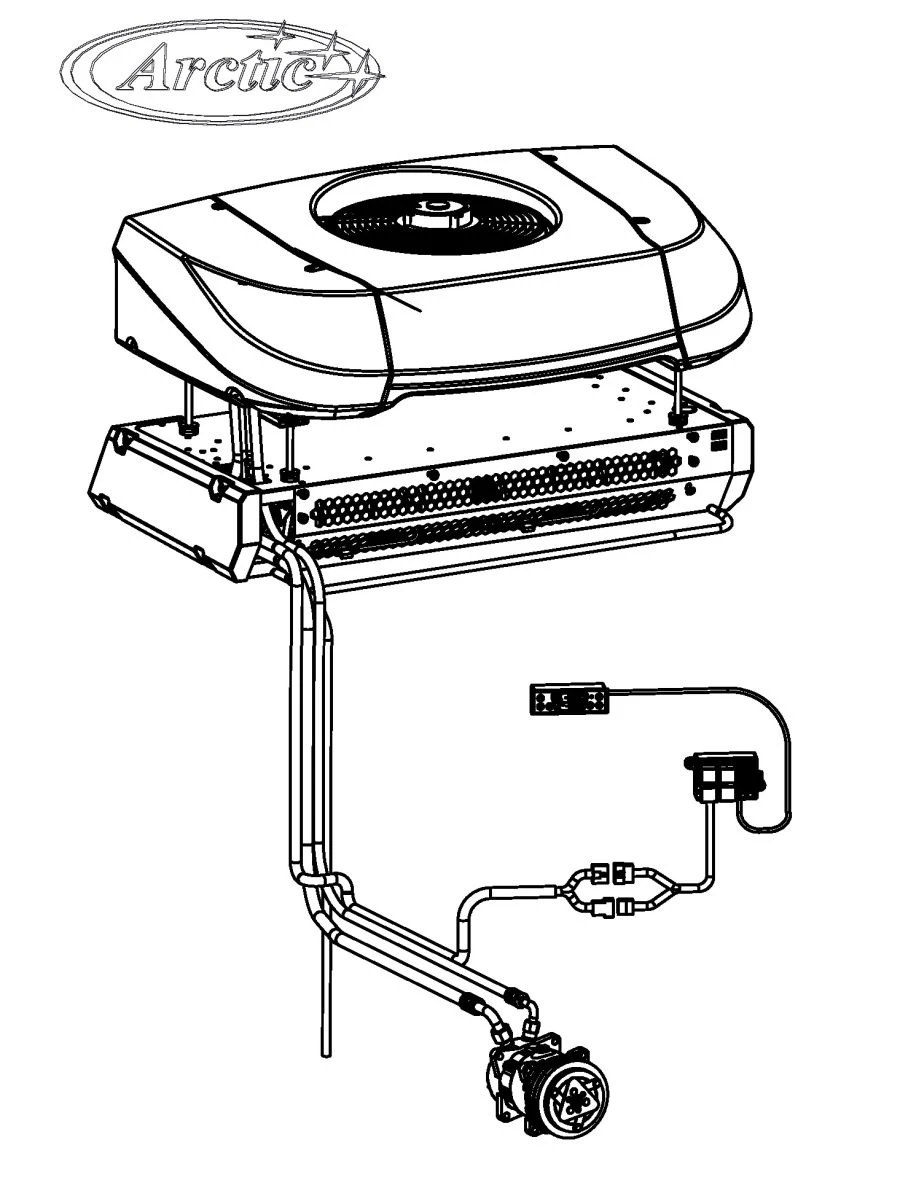 Arctic