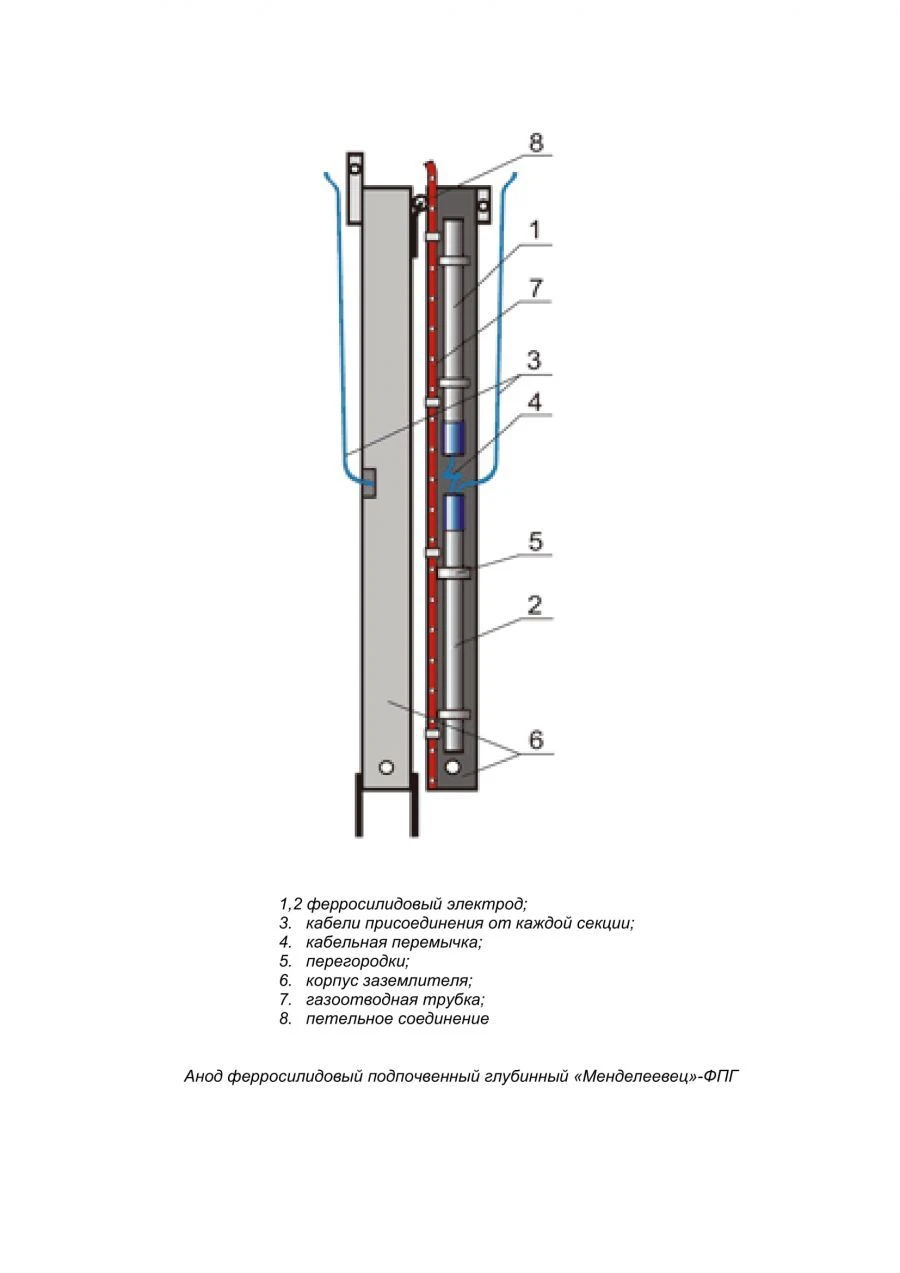 8
1
7
3
4
5
2
6

1,2 ферросилидовый электрод;
3. кабели присоединения от каждой секции;
4. кабельная перемычка;
5. перегородки;
6. корпус заземлителя;
7. газоотводная трубка;
8. петельное соединение

Анод ферросилидовый подпочвенный глубинный «Менделеевец»-ФПГ