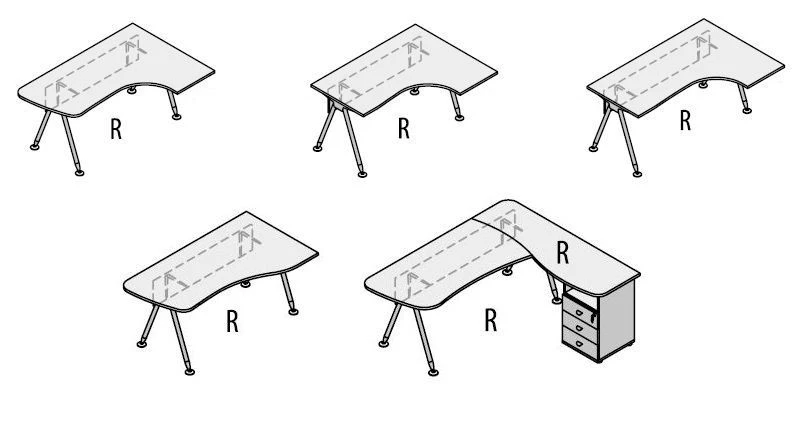 R

R

R

R

R

R