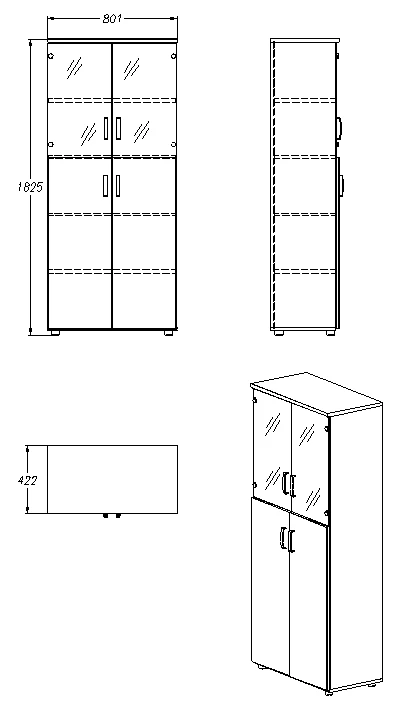 801
1825
422