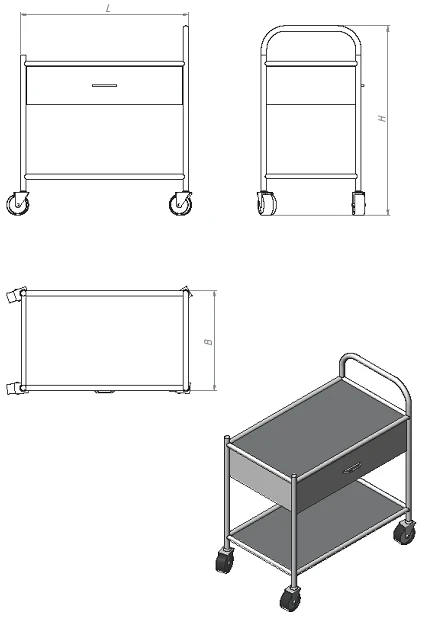 L

H

B