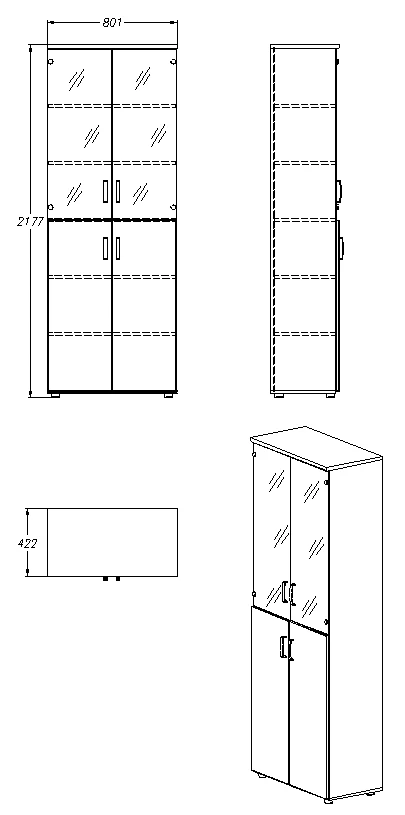 801
2177
422