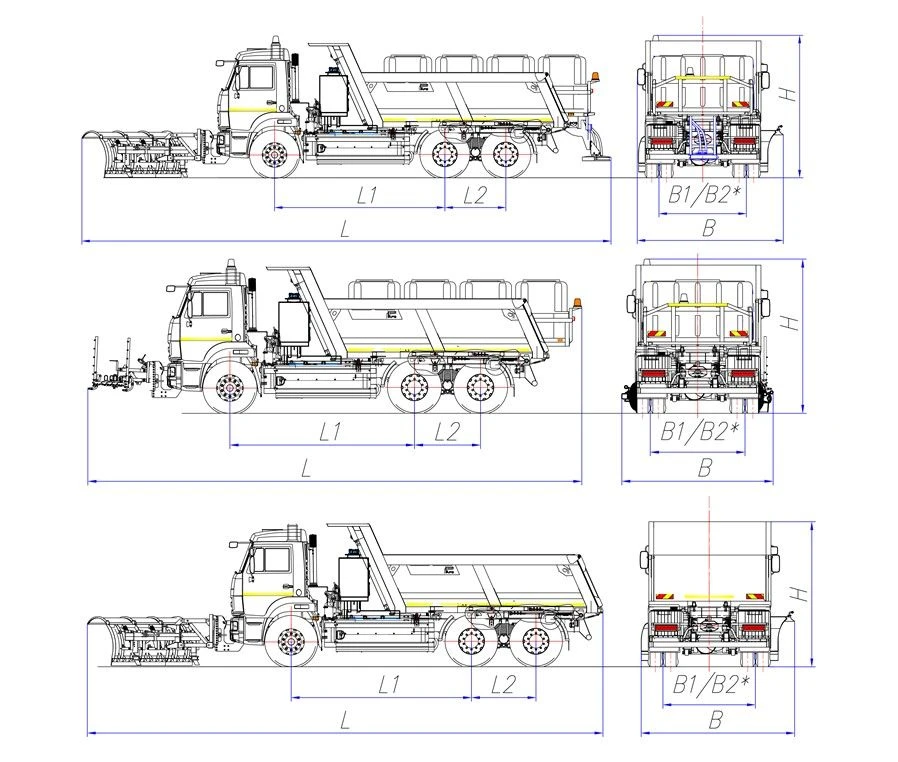 L1
L2
L
H
B1/B2*
B

L1
L2
L
H
B1/B2*
B

L1
L2
L
H
B1/B2*
B