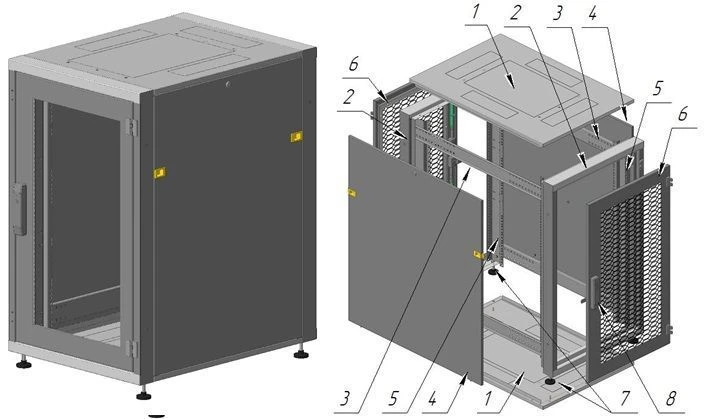 1 2 3 4
6
2
5
6
3 5 4 1 7 8