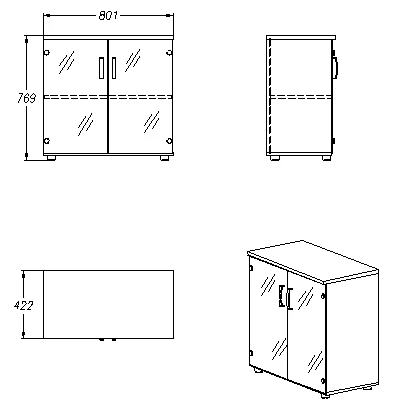 801
769
422