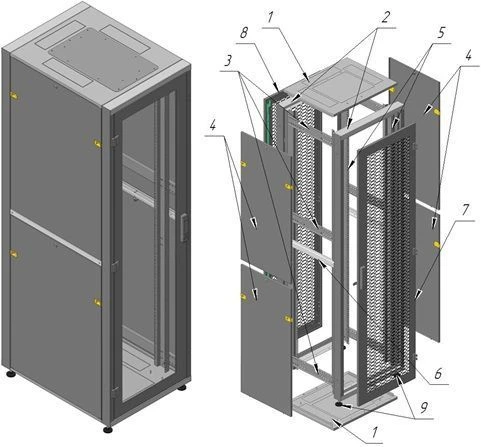 1
2
8
5
3
4
4
7
6
9
1